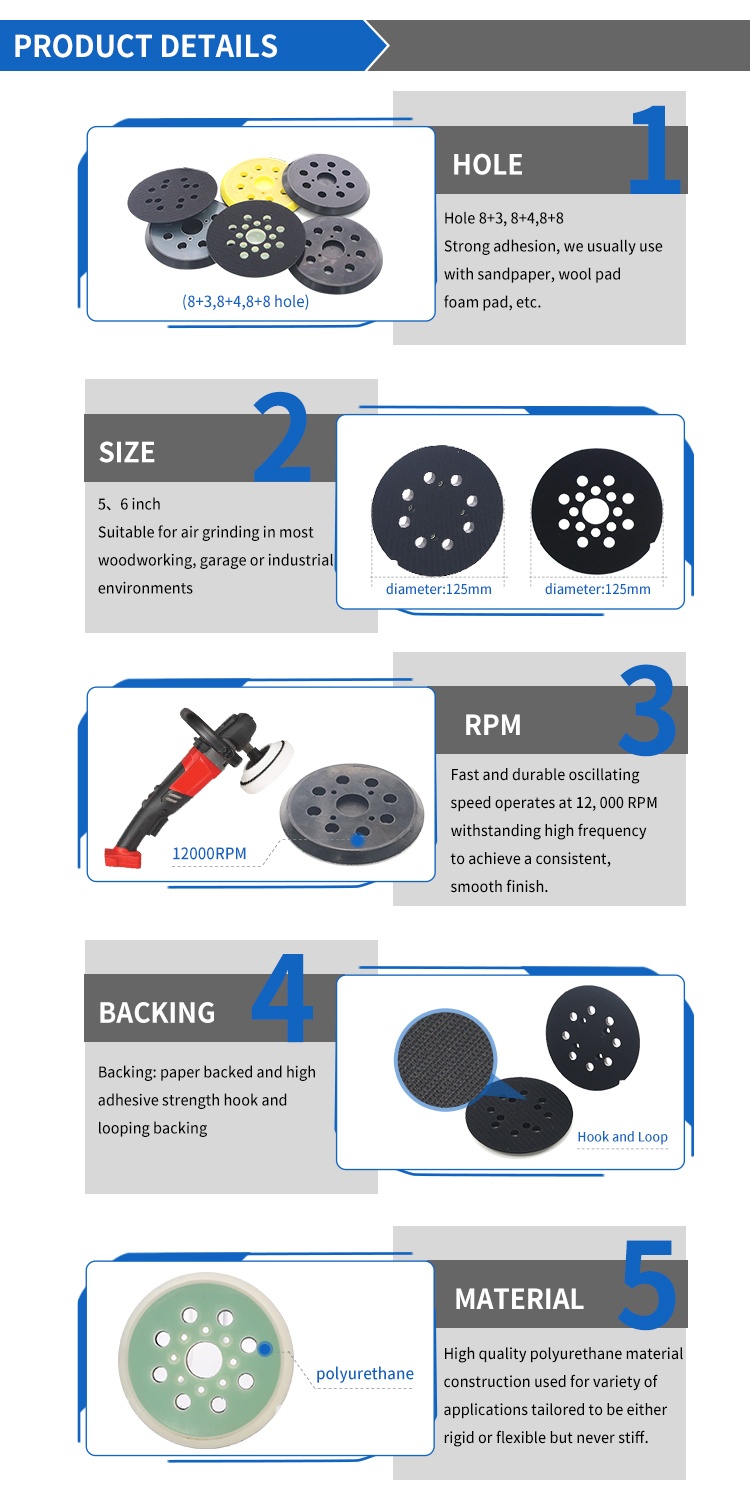 PRODUCT DETAILS

(8+3,8+4,8+8 hole)

HOLE

1

Hole 8+3, 8+4,8+8
Strong adhesion, we usually use with sandpaper, wool pad foam pad, etc.

SIZE

2

5、6 inch
Suitable for air grinding in most woodworking, garage or industrial environments

diameter:125mm

diameter:125mm

12000RPM

RPM

3

Fast and durable oscillating speed operates at 12, 000 RPM withstanding high frequency to achieve a consistent, smooth finish.

BACKING

4

Backing: paper backed and high adhesive strength hook and looping backing

Hook and Loop

polyurethane

MATERIAL

5

High quality polyurethane material construction used for variety of applications tailored to be either rigid or flexible but never stiff.