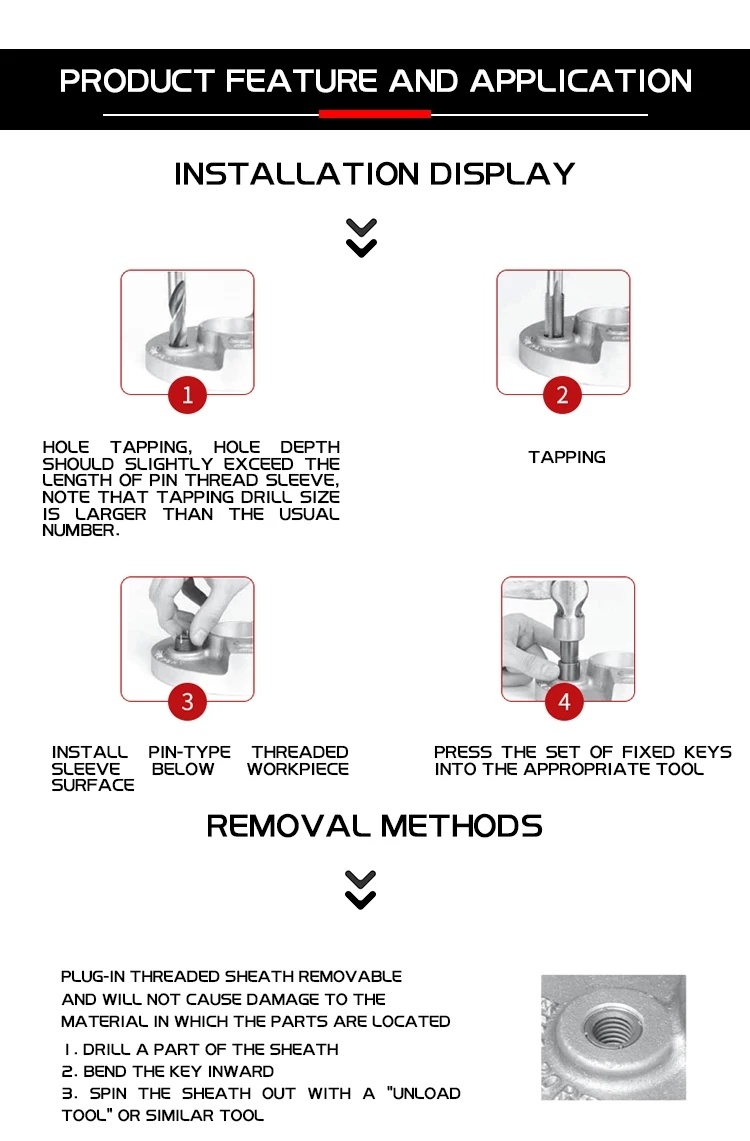 PRODUCT FEATURE AND APPLICATION

INSTALLATION DISPLAY

1

HOLE TAPPING, HOLE DEPTH SHOULD SLIGHTLY EXCEED THE LENGTH OF PIN THREAD SLEEVE, NOTE THAT TAPPING DRILL SIZE IS LARGER THAN THE USUAL NUMBER.

2

TAPPING

3

INSTALL PIN-TYPE THREADED SLEEVE BELOW WORKPIECE SURFACE

4

PRESS THE SET OF FIXED KEYS INTO THE APPROPRIATE TOOL

REMOVAL METHODS

PLUG-IN THREADED SHEATH REMOVABLE AND WILL NOT CAUSE DAMAGE TO THE MATERIAL IN WHICH THE PARTS ARE LOCATED

1. DRILL A PART OF THE SHEATH
2. BEND THE KEY INWARD
3. SPIN THE SHEATH OUT WITH A "UNLOAD TOOL" OR SIMILAR TOOL