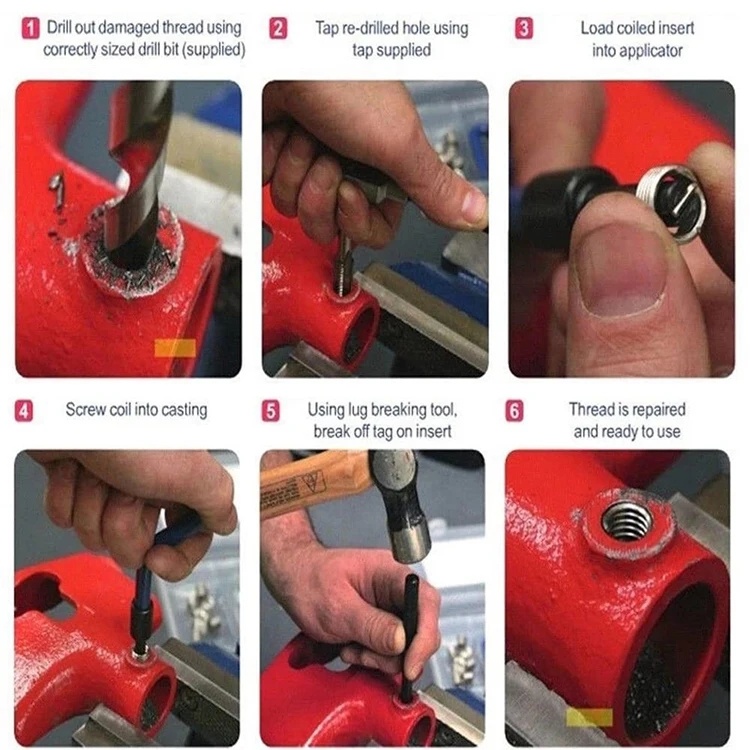 1 Drill out damaged thread using correctly sized drill bit (supplied)

2 Tap re-drilled hole using tap supplied

3 Load coiled insert into applicator

4 Screw coil into casting

5 Using lug breaking tool, break off tag on insert

6 Thread is repaired and ready to use