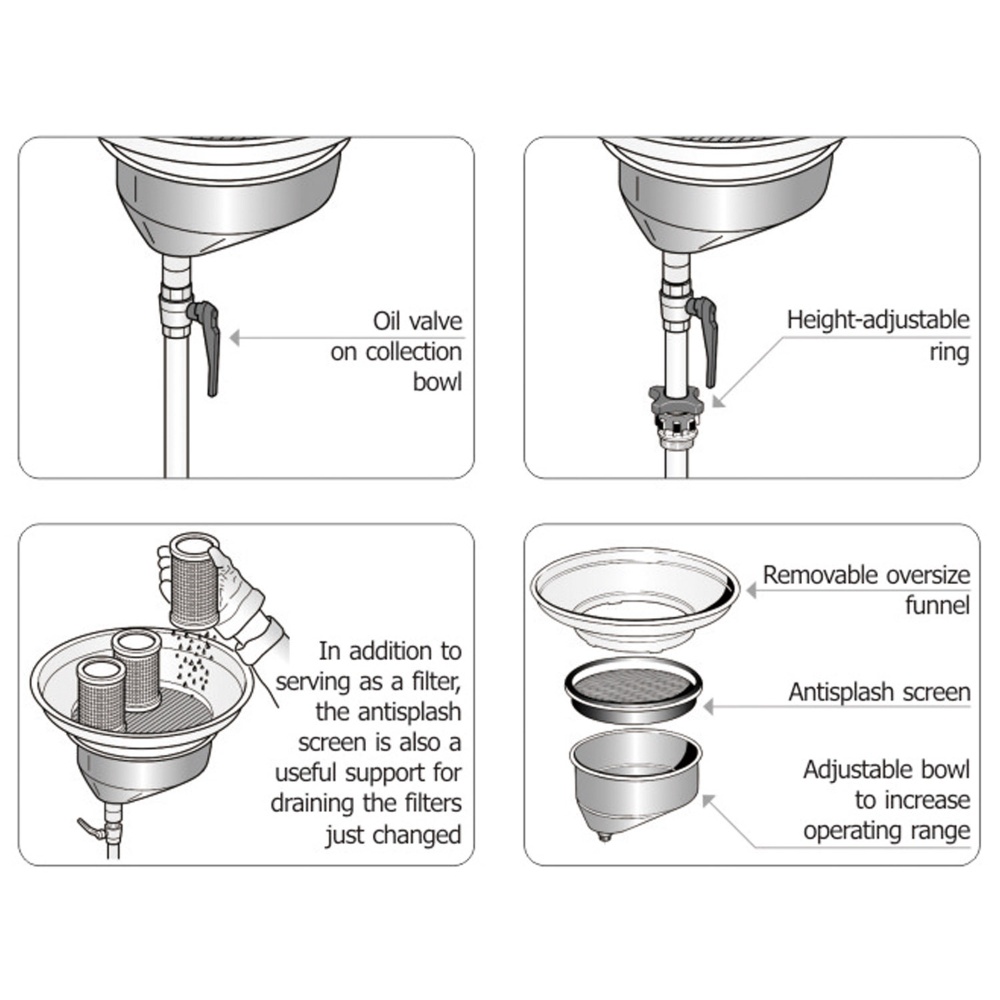 Oil valve on collection bowl

Height-adjustable ring

In addition to serving as a filter, the antisplash screen is also a useful support for draining the filters just changed

Removable oversize funnel

Antisplash screen

Adjustable bowl to increase operating range