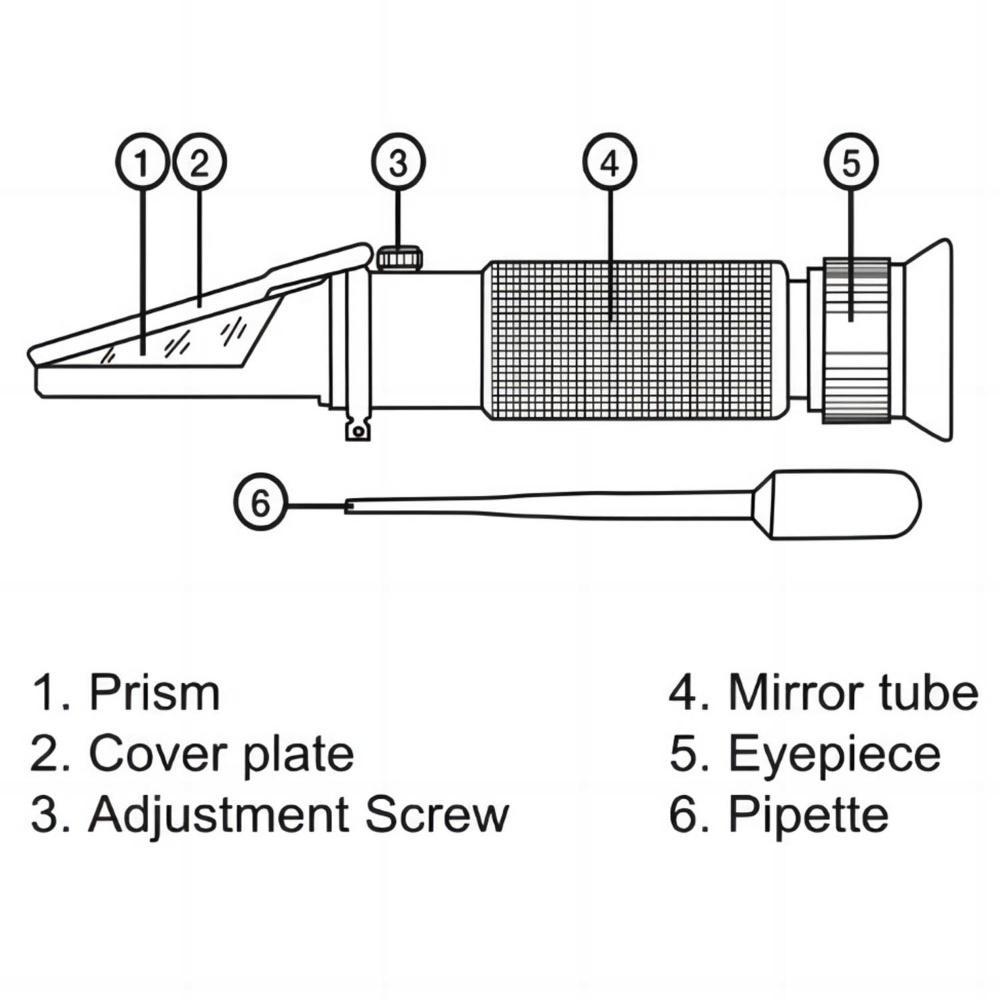 1 2 3 4 5

6

1. Prism
2. Cover plate
3. Adjustment Screw

4. Mirror tube
5. Eyepiece
6. Pipette