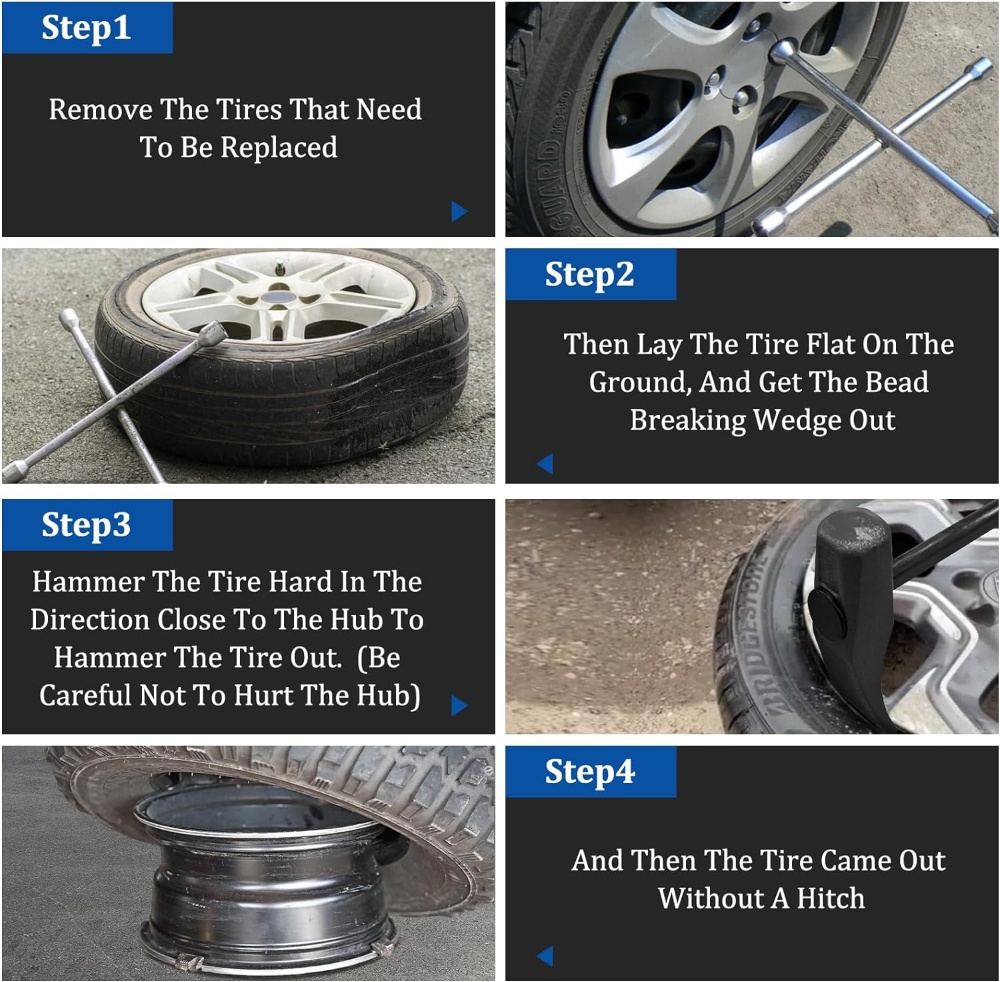 Step1

Remove The Tires That Need To Be Replaced

GUARD

Step2

Then Lay The Tire Flat On The Ground, And Get The Bead Breaking Wedge Out

Step3

Hammer The Tire Hard In The Direction Close To The Hub To Hammer The Tire Out. (Be Careful Not To Hurt The Hub)

BRIDGESTONE

Step4

And Then The Tire Came Out Without A Hitch