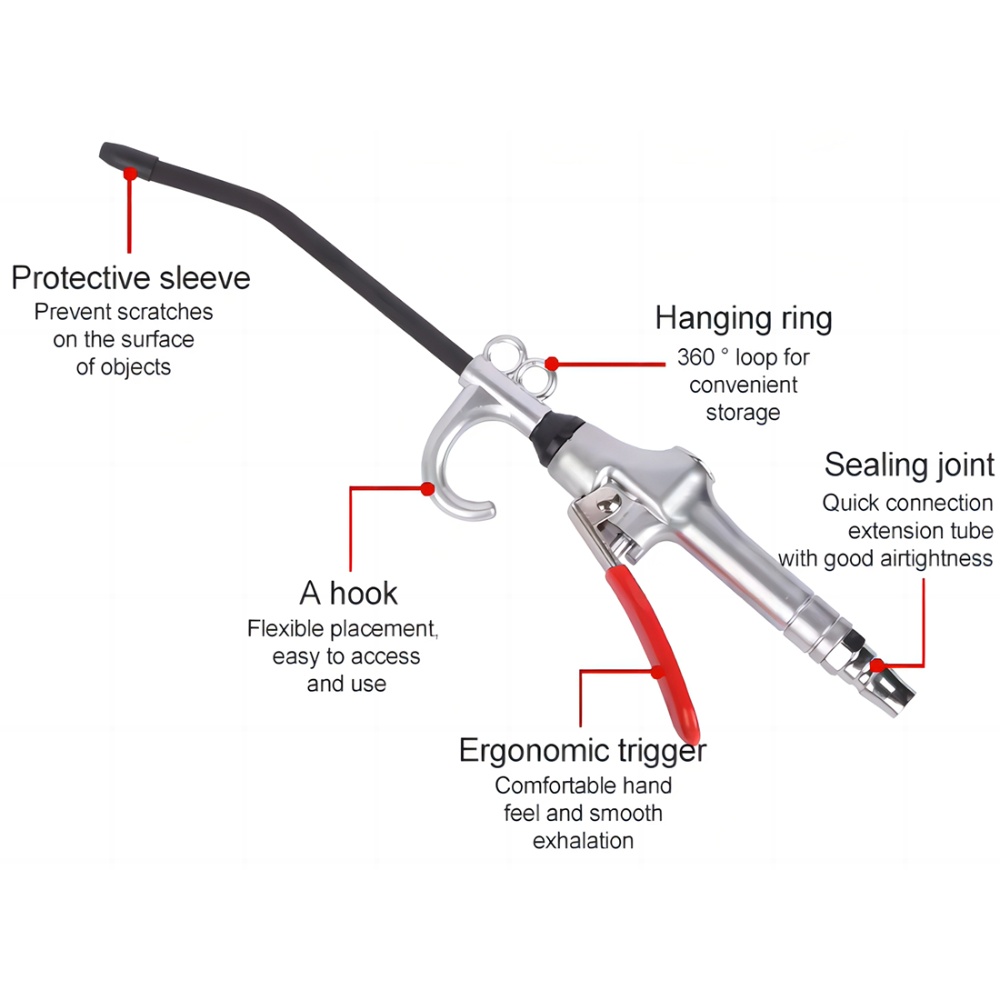 Protective sleeve
Prevent scratches on the surface of objects

Hanging ring
360 ° loop for convenient storage

Sealing joint
Quick connection extension tube with good airtightness

A hook
Flexible placement, easy to access and use

Ergonomic trigger
Comfortable hand feel and smooth exhalation