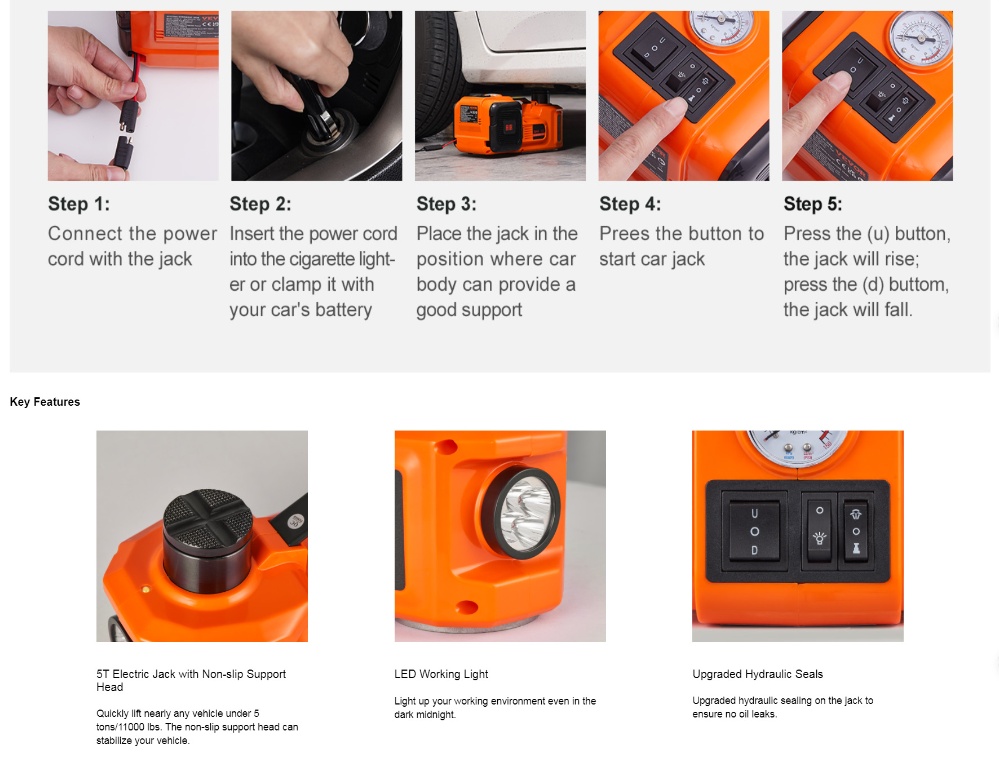 Step 1:
Connect the power cord with the jack

Step 2:
Insert the power cord into the cigarette lighter or clamp it with your car's battery

Step 3:
Place the jack in the position where car body can provide a good support

Step 4:
Prees the button to start car jack

Step 5:
Press the (u) button, the jack will rise; press the (d) buttom, the jack will fall.

Key Features

U
O
D

5T Electric Jack with Non-slip Support Head

Quickly lift nearly any vehicle under 5 tons/11000 lbs. The non-slip support head can stabilize your vehicle.

LED Working Light

Light up your working environment even in the dark midnight.

Upgraded Hydraulic Seals

Upgraded hydraulic sealing on the jack to ensure no oil leaks.