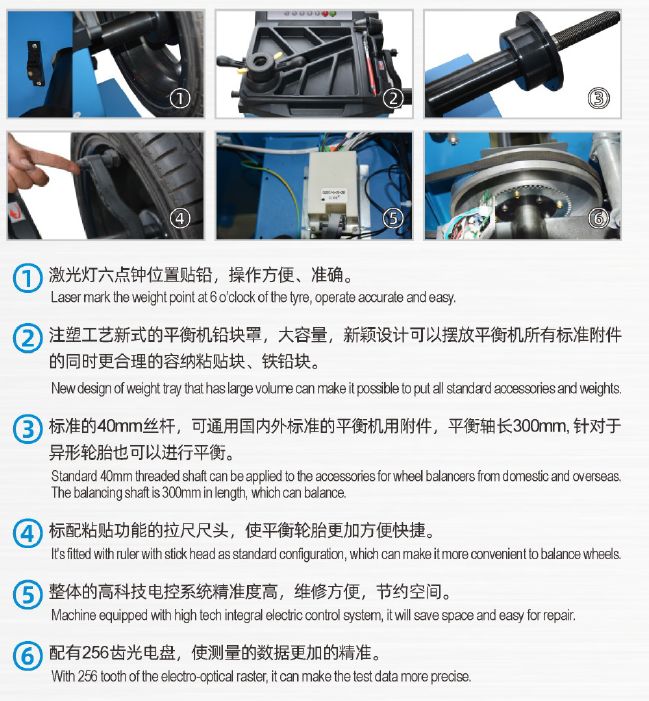 ①

②

③

④

⑤

⑥

① 激光灯六点钟位置贴铅，操作方便、准确。
Laser mark the weight point at 6 o'clock of the tyre, operate accurate and easy.

② 注塑工艺新式的平衡机铅块罩，大容量，新颖设计可以摆放平衡机所有标准附件的同时更合理的容纳粘贴块、铁铅块。
New design of weight tray that has large volume can make it possible to put all standard accessories and weights.

③ 标准的40mm丝杆，可通用国内外标准的平衡机用附件，平衡轴长300mm, 针对于异形轮胎也可以进行平衡。
Standard 40mm threaded shaft can be applied to the accessories for wheel balancers from domestic and overseas. The balancing shaft is 300mm in length, which can balance.

④ 标配粘贴功能的拉尺尺头，使平衡轮胎更加方便快捷。
It's fitted with ruler with stick head as standard configuration, which can make it more convenient to balance wheels.

⑤ 整体的高科技电控系统精准度高，维修方便，节约空间。
Machine equipped with high tech integral electric control system, it will save space and easy for repair.

⑥ 配有256齿光电盘，使测量的数据更加的精准。
With 256 tooth of the electro-optical raster, it can make the test data more precise.