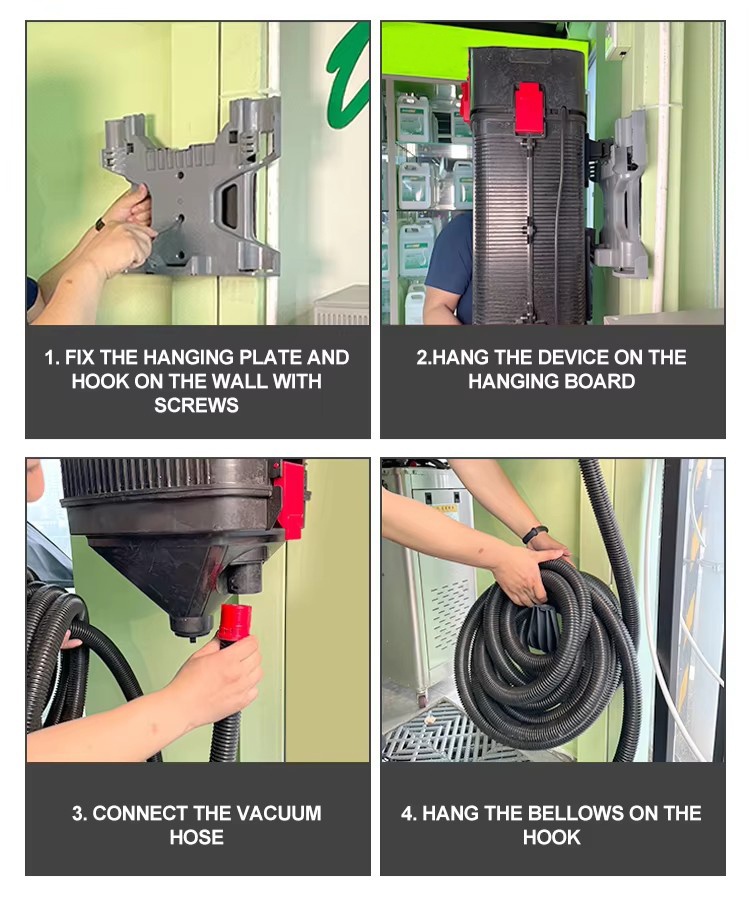 1. FIX THE HANGING PLATE AND HOOK ON THE WALL WITH SCREWS

2.HANG THE DEVICE ON THE HANGING BOARD

3. CONNECT THE VACUUM HOSE

4. HANG THE BELLOWS ON THE HOOK