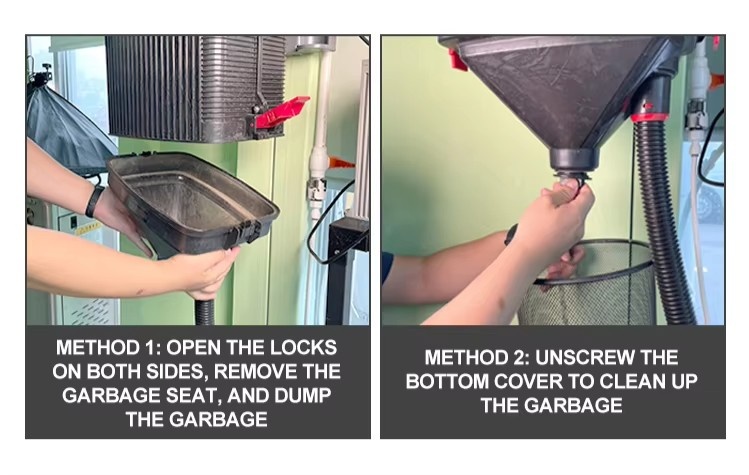 METHOD 1: OPEN THE LOCKS ON BOTH SIDES, REMOVE THE GARBAGE SEAT, AND DUMP THE GARBAGE

METHOD 2: UNSCREW THE BOTTOM COVER TO CLEAN UP THE GARBAGE