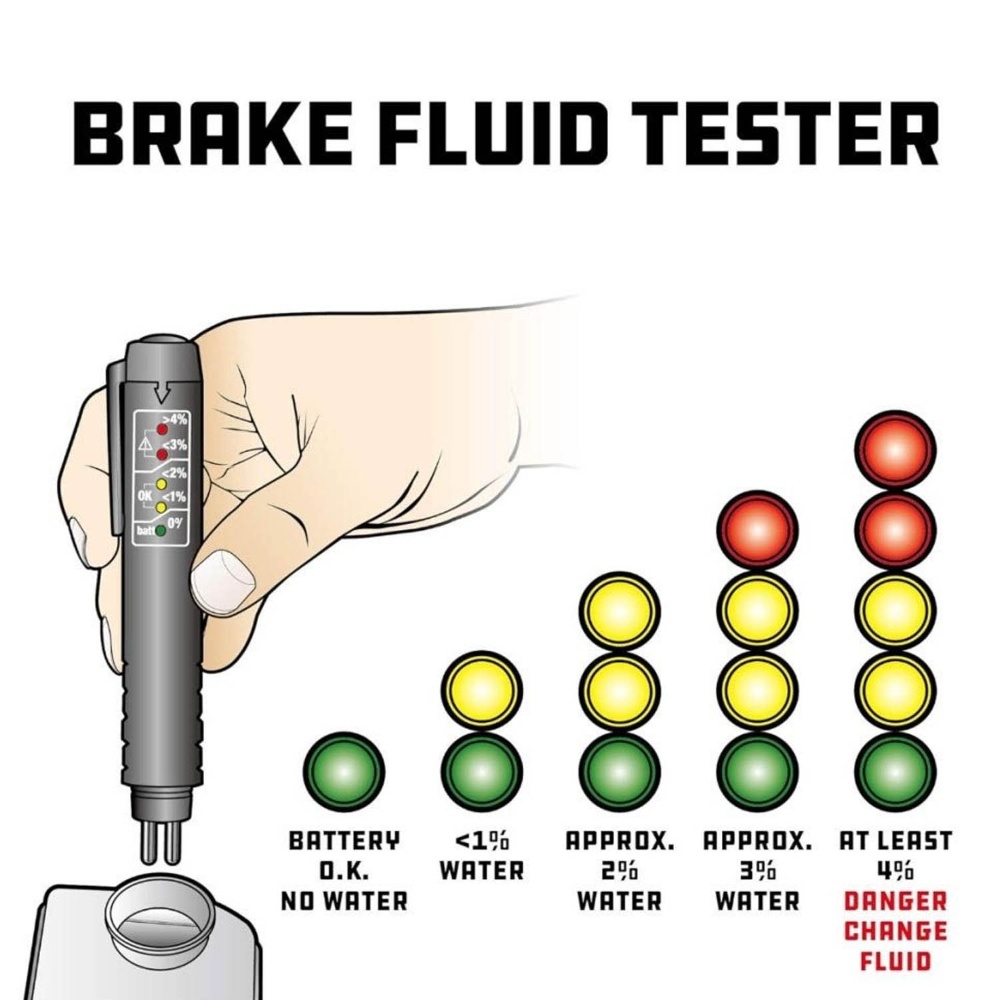 BRAKE FLUID TESTER

>4%
<3%
<2%
OK <1%
batt 0%

BATTERY O.K. NO WATER

<1% WATER

APPROX. 2% WATER

APPROX. 3% WATER

AT LEAST 4% DANGER CHANGE FLUID