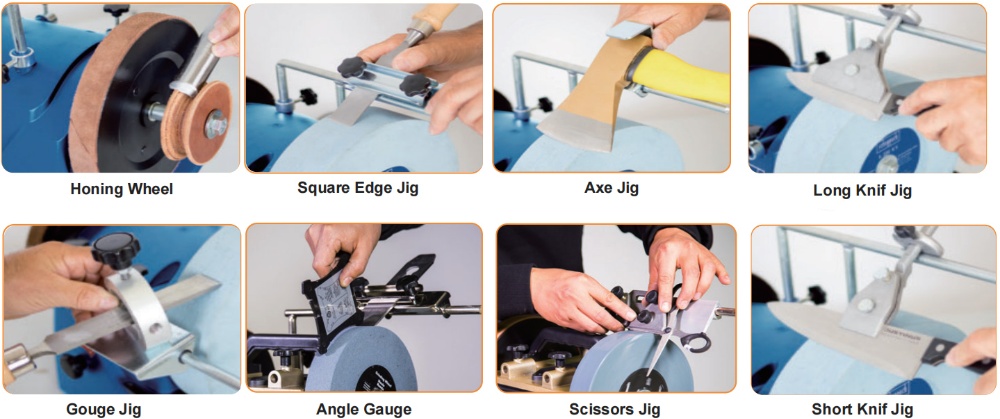 Honing Wheel

Square Edge Jig

Axe Jig

Long Knif Jig

Gouge Jig

Angle Gauge

Scissors Jig

Short Knif Jig