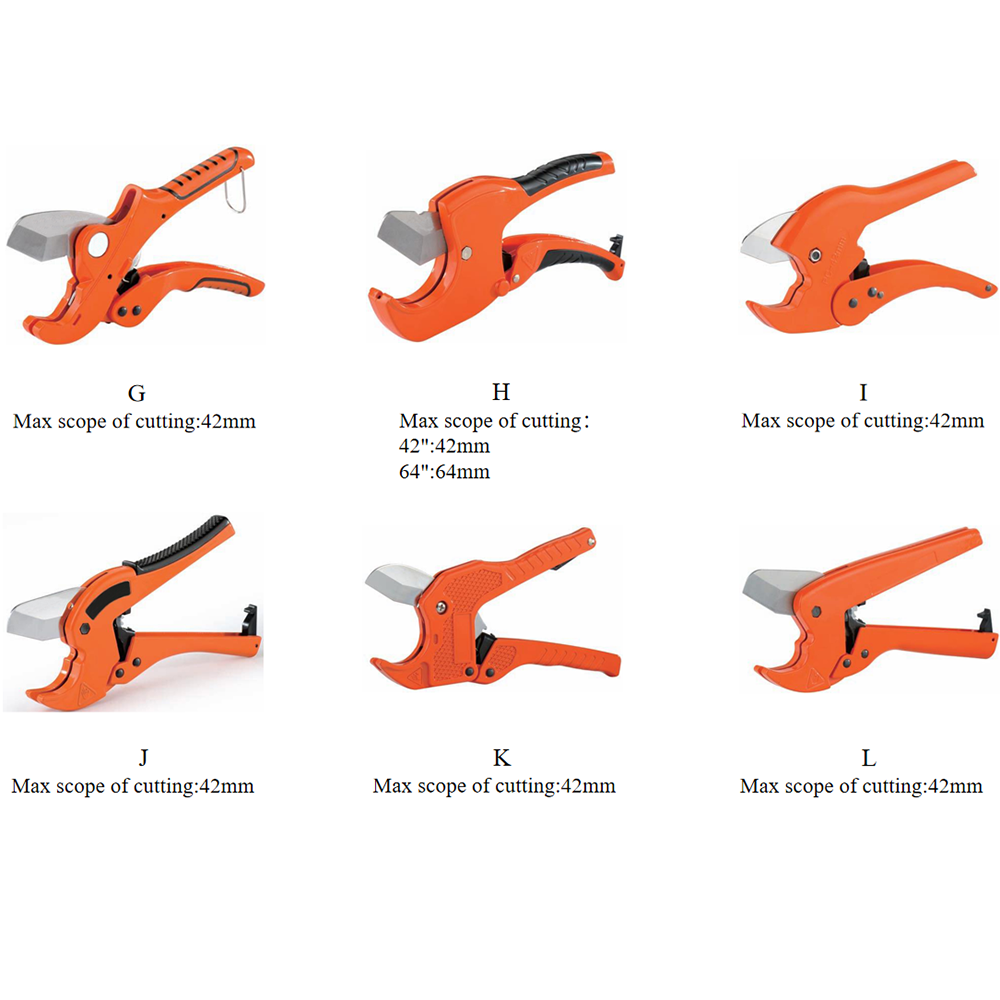 G
Max scope of cutting:42mm

H
Max scope of cutting：
42":42mm
64":64mm

I
Max scope of cutting:42mm

J
Max scope of cutting:42mm

K
Max scope of cutting:42mm

L
Max scope of cutting:42mm