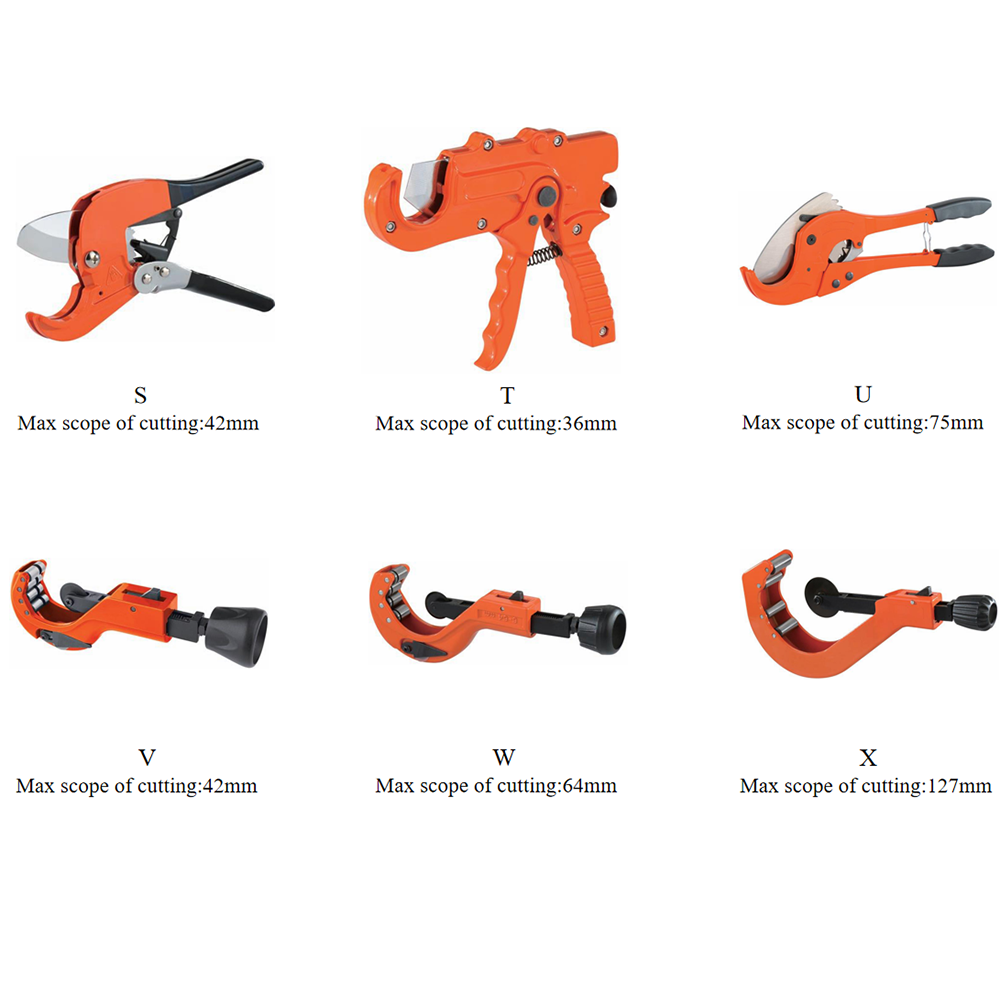 S
Max scope of cutting:42mm

T
Max scope of cutting:36mm

U
Max scope of cutting:75mm

V
Max scope of cutting:42mm

W
Max scope of cutting:64mm

X
Max scope of cutting:127mm