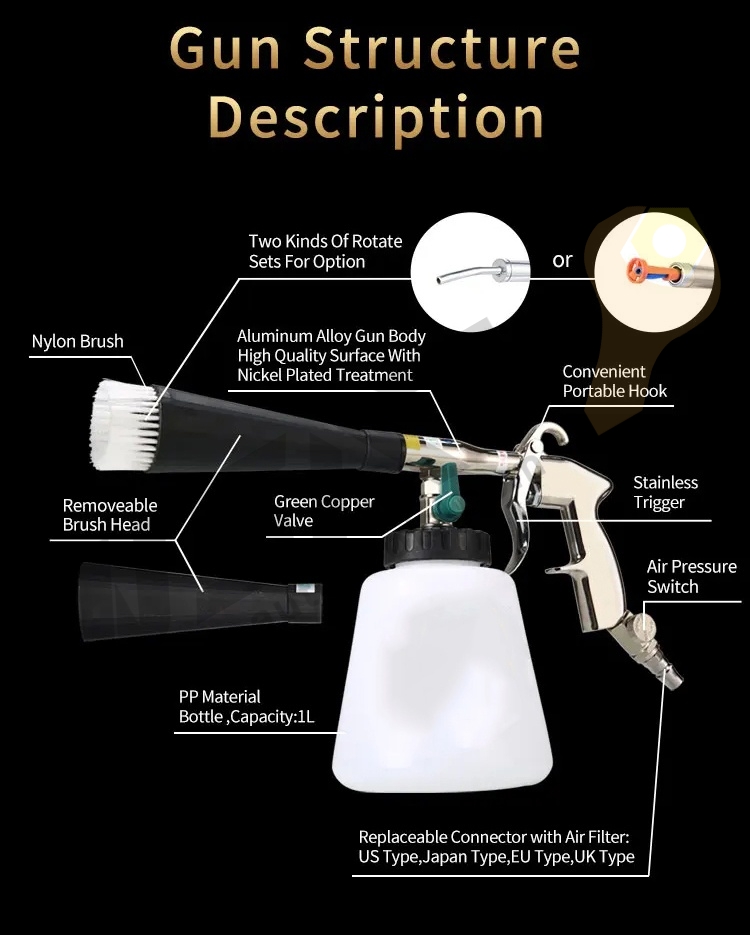 Gun Structure Description

Two Kinds Of Rotate Sets For Option

or

Nylon Brush

Aluminum Alloy Gun Body High Quality Surface With Nickel Plated Treatment

Convenient Portable Hook

Removeable Brush Head

Green Copper Valve

Stainless Trigger

Air Pressure Switch

PP Material Bottle ,Capacity:1L

Replaceable Connector with Air Filter: US Type,Japan Type,EU Type,UK Type