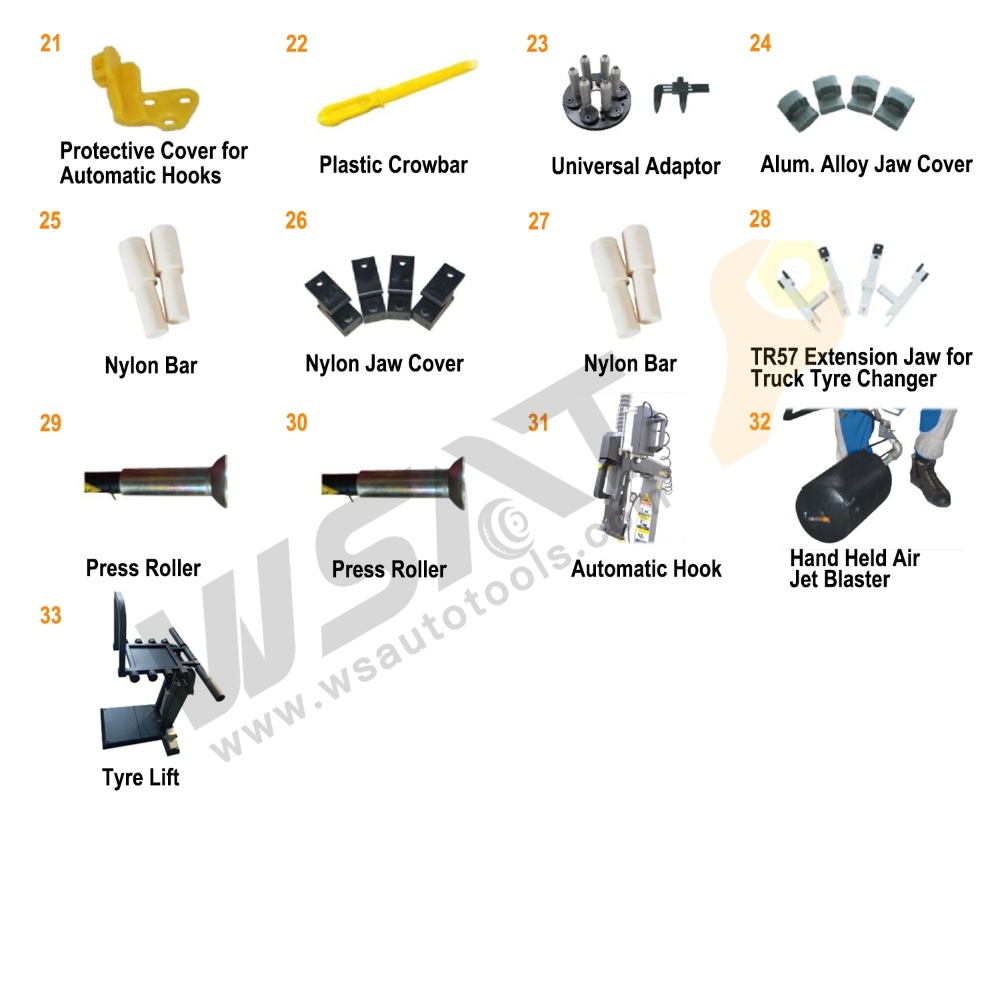 21
Protective Cover for Automatic Hooks

22
Plastic Crowbar

23
Universal Adaptor

24
Alum. Alloy Jaw Cover

25
Nylon Bar

26
Nylon Jaw Cover

27
Nylon Bar

28
TR57 Extension Jaw for Truck Tyre Changer

29
Press Roller

30
Press Roller

31
Automatic Hook

32
Hand Held Air Jet Blaster

33
Tyre Lift

WSAT
www.wsautotools.com