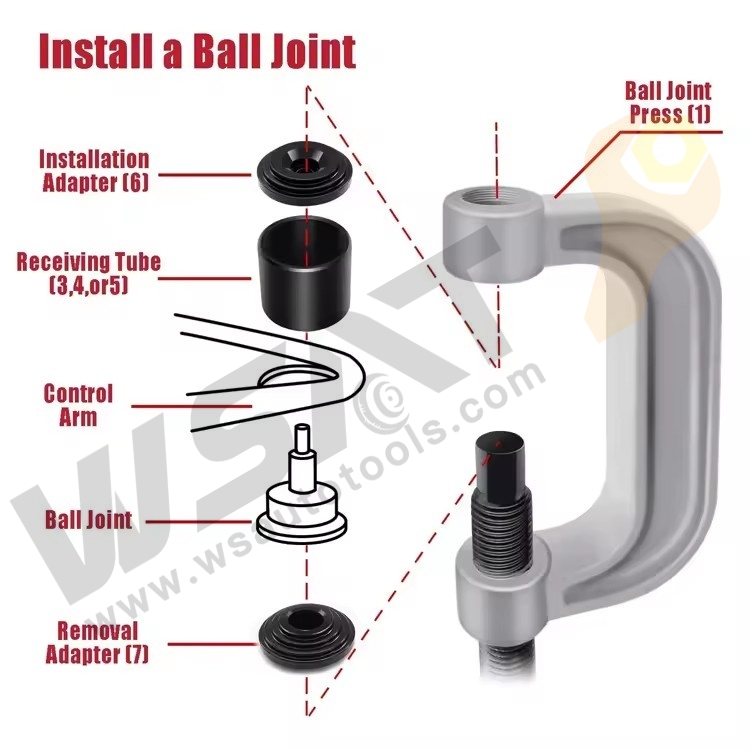 Install a Ball Joint

Ball Joint Press (1)

Installation Adapter (6)

Receiving Tube (3,4,or5)

Control Arm

Ball Joint

Removal Adapter (7)

WSAT

www.wsautotools.com