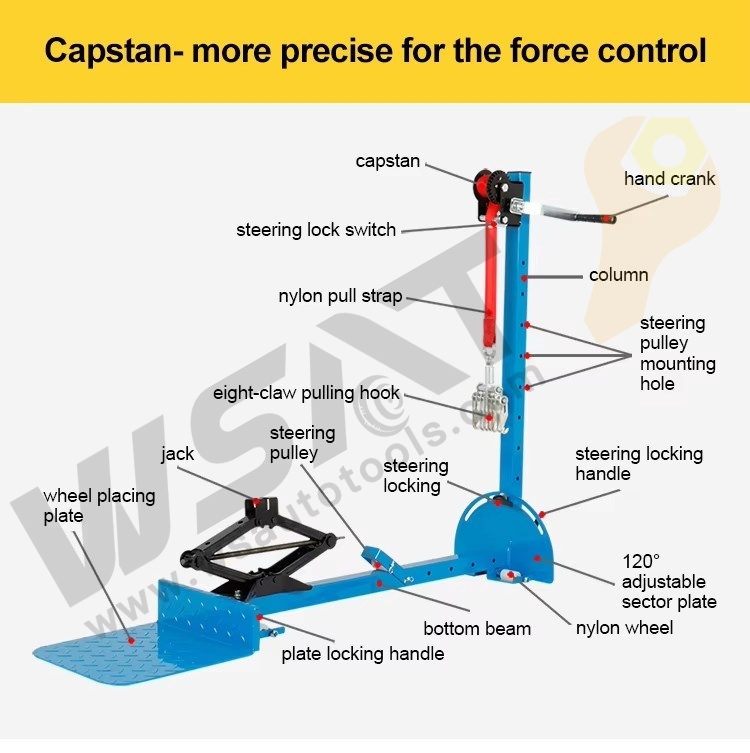 Capstan- more precise for the force control

capstan

hand crank

steering lock switch

column

nylon pull strap

steering pulley mounting hole

eight-claw pulling hook

steering pulley

jack

steering locking

steering locking handle

wheel placing plate

120° adjustable sector plate

bottom beam

nylon wheel

plate locking handle

WSAT

www.wsautotools.com