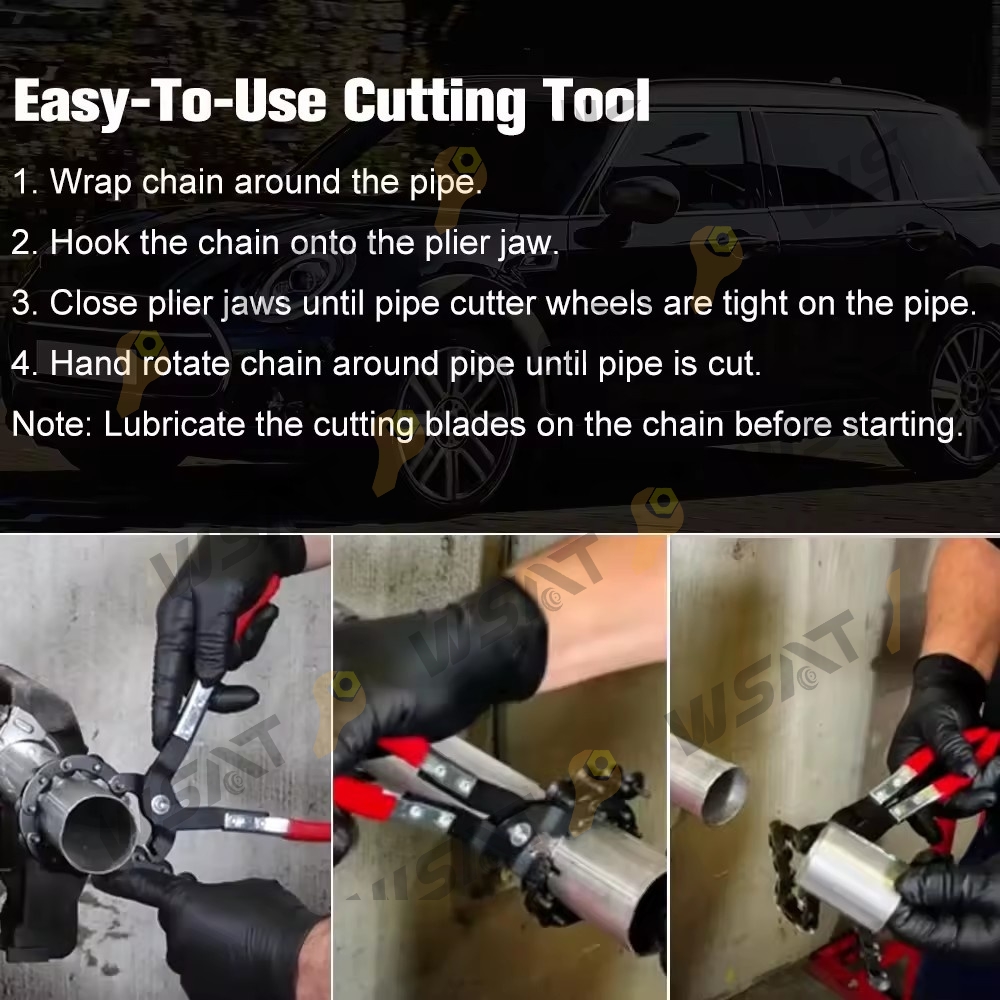 Easy-To-Use Cutting Tool

1. Wrap chain around the pipe.

2. Hook the chain onto the plier jaw.

3. Close plier jaws until pipe cutter wheels are tight on the pipe.

4. Hand rotate chain around pipe until pipe is cut.

Note: Lubricate the cutting blades on the chain before starting.

WSAT

WSAT

WSAT

WSAT